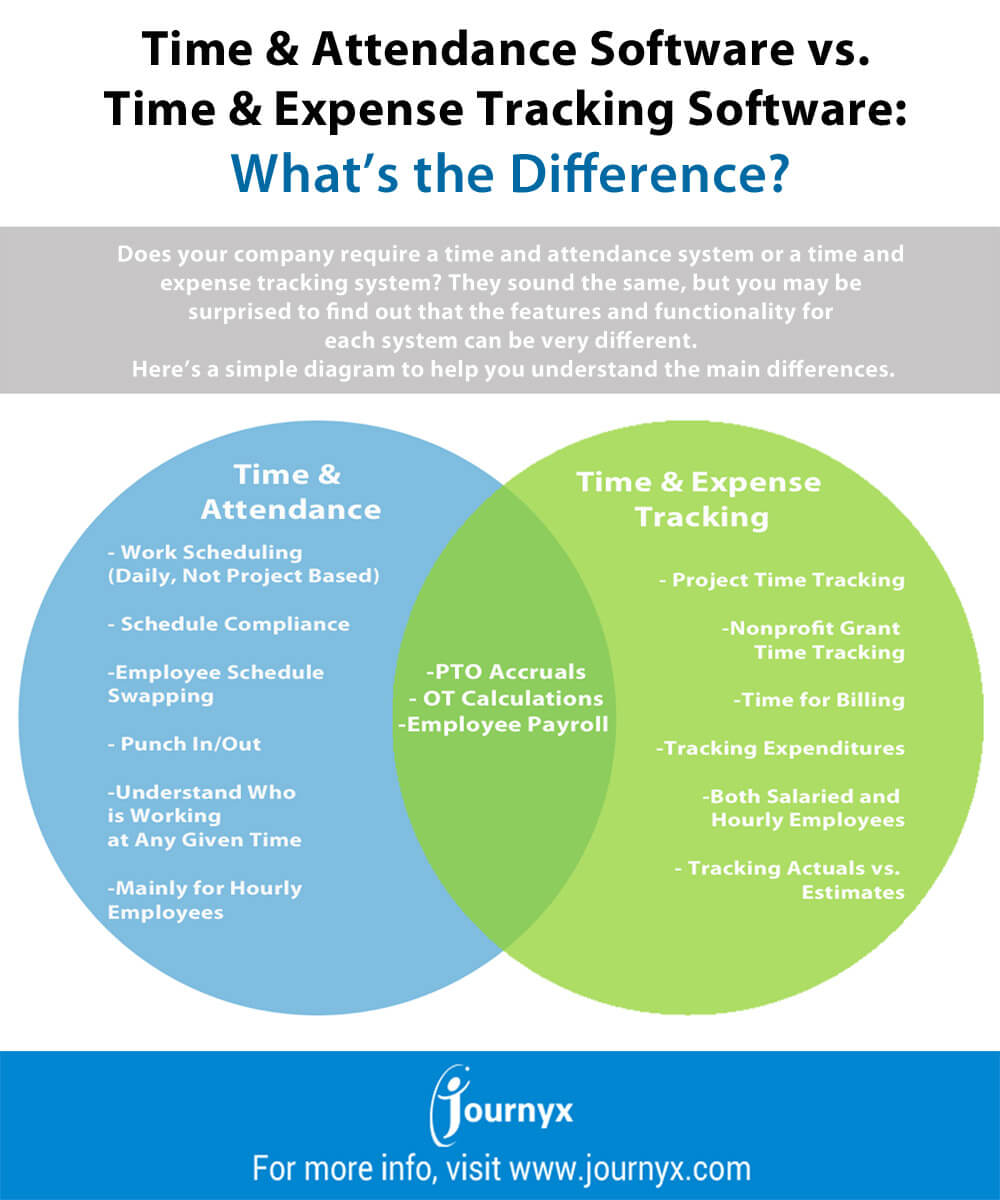 Time & Attendance Software vs. Time & Expense Tracking Software:
What's the Difference?

Does your company require a time and attendance system or a time and expense tracking system? They sound the same, but you may be surprised to find out that the features and functionality for each system can be very different.
Here's a simple diagram to help you understand the main differences.

Time & Attendance

- Work Scheduling (Daily, Not Project Based)

- Schedule Compliance

-Employee Schedule Swapping

- Punch In/Out

-Understand Who is Working at Any Given Time

-Mainly for Hourly Employees

-PTO Accruals
- OT Calculations
-Employee Payroll

Time & Expense Tracking

- Project Time Tracking

-Nonprofit Grant Time Tracking

-Time for Billing

-Tracking Expenditures

-Both Salaried and Hourly Employees

- Tracking Actuals vs. Estimates

journyx

For more info, visit www.journyx.com